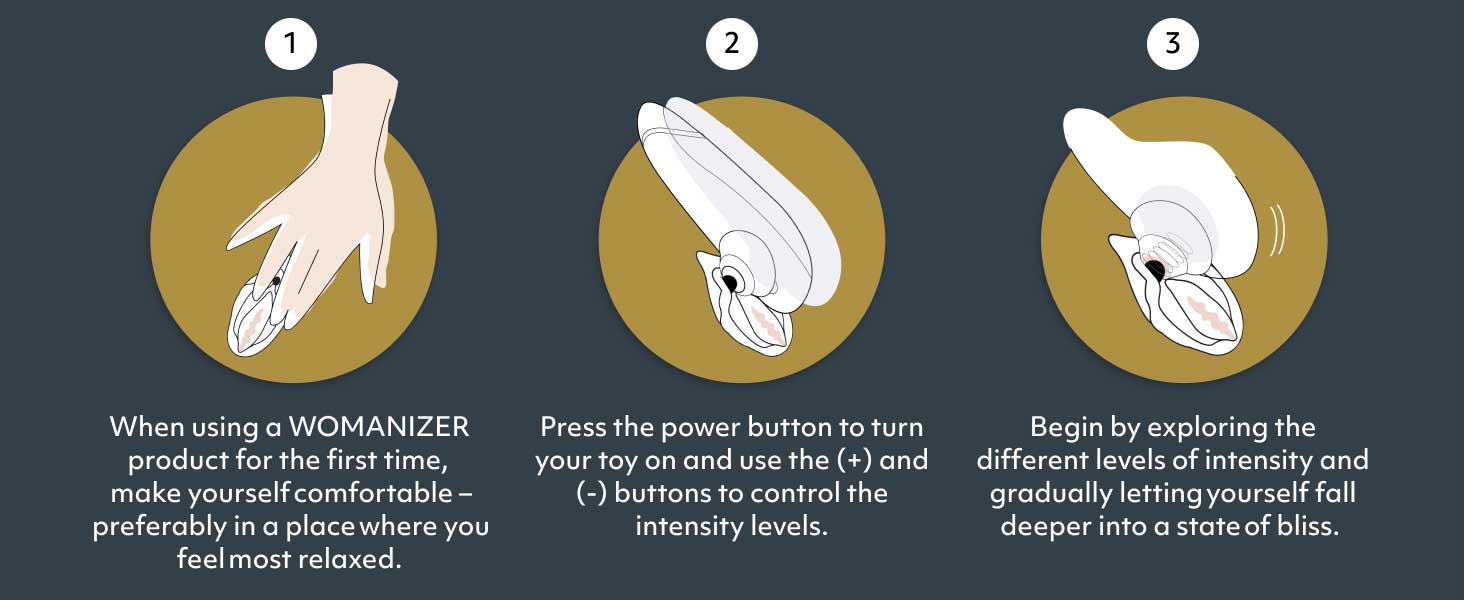 1

When using a WOMANIZER product for the first time, make yourself comfortable – preferably in a place where you feel most relaxed.

2

Press the power button to turn your toy on and use the (+) and (-) buttons to control the intensity levels.

3

Begin by exploring the different levels of intensity and gradually letting yourself fall deeper into a state of bliss.